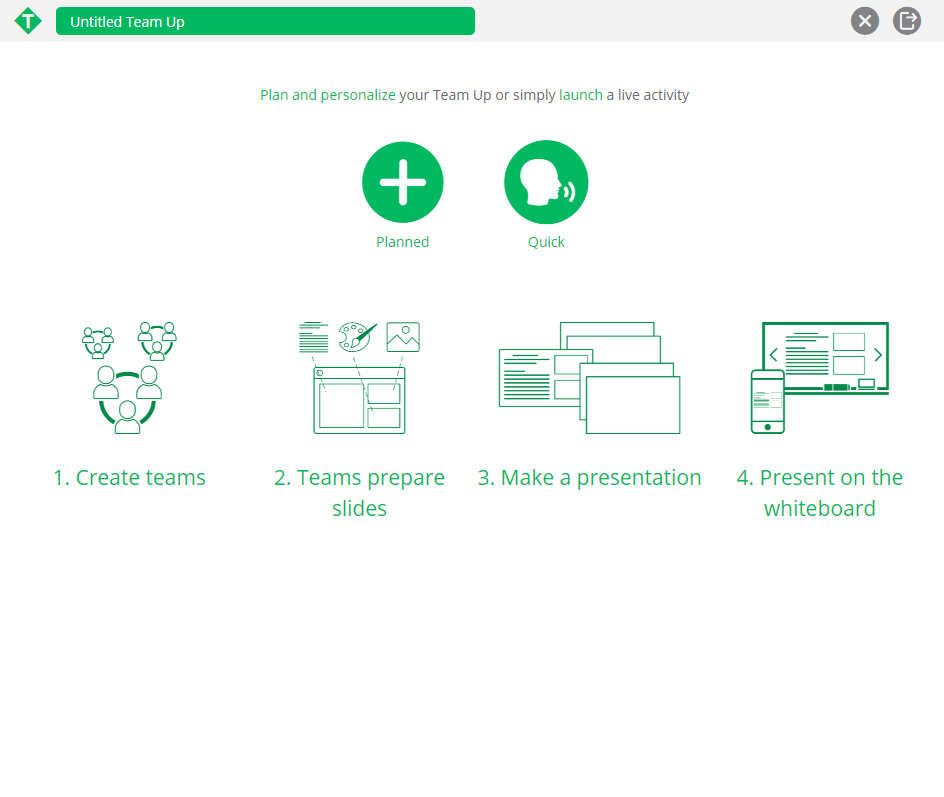 T

Untitled Team Up

Plan and personalize your Team Up or simply launch a live activity

Planned

Quick

1. Create teams

2. Teams prepare slides

3. Make a presentation

4. Present on the whiteboard